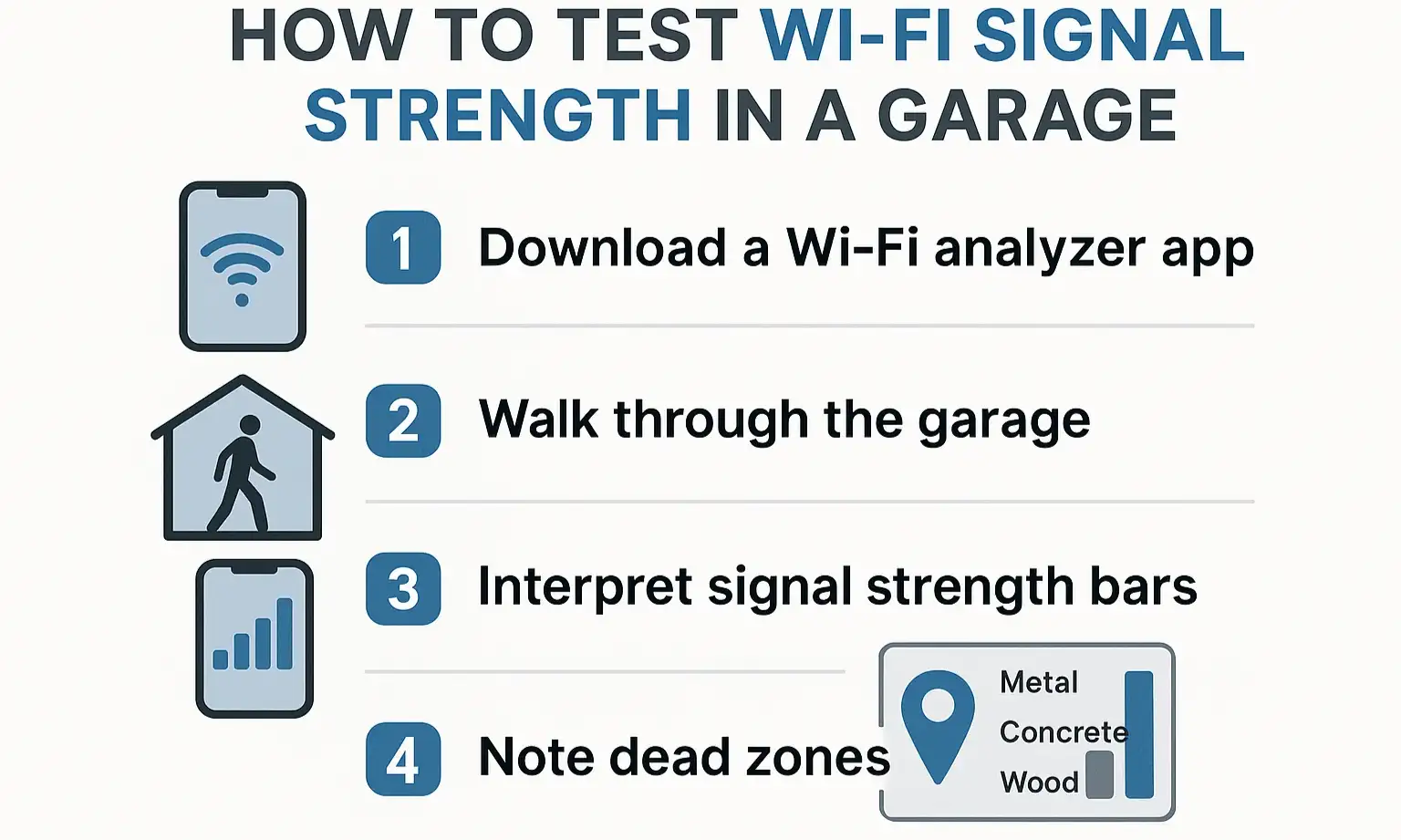 HOW TO TEST WI-FI SIGNAL STRENGTH IN A GARAGE

1 Download a Wi-Fi analyzer app

2 Walk through the garage

3 Interpret signal strength bars

4 Note dead zones

Metal
Concrete
Wood