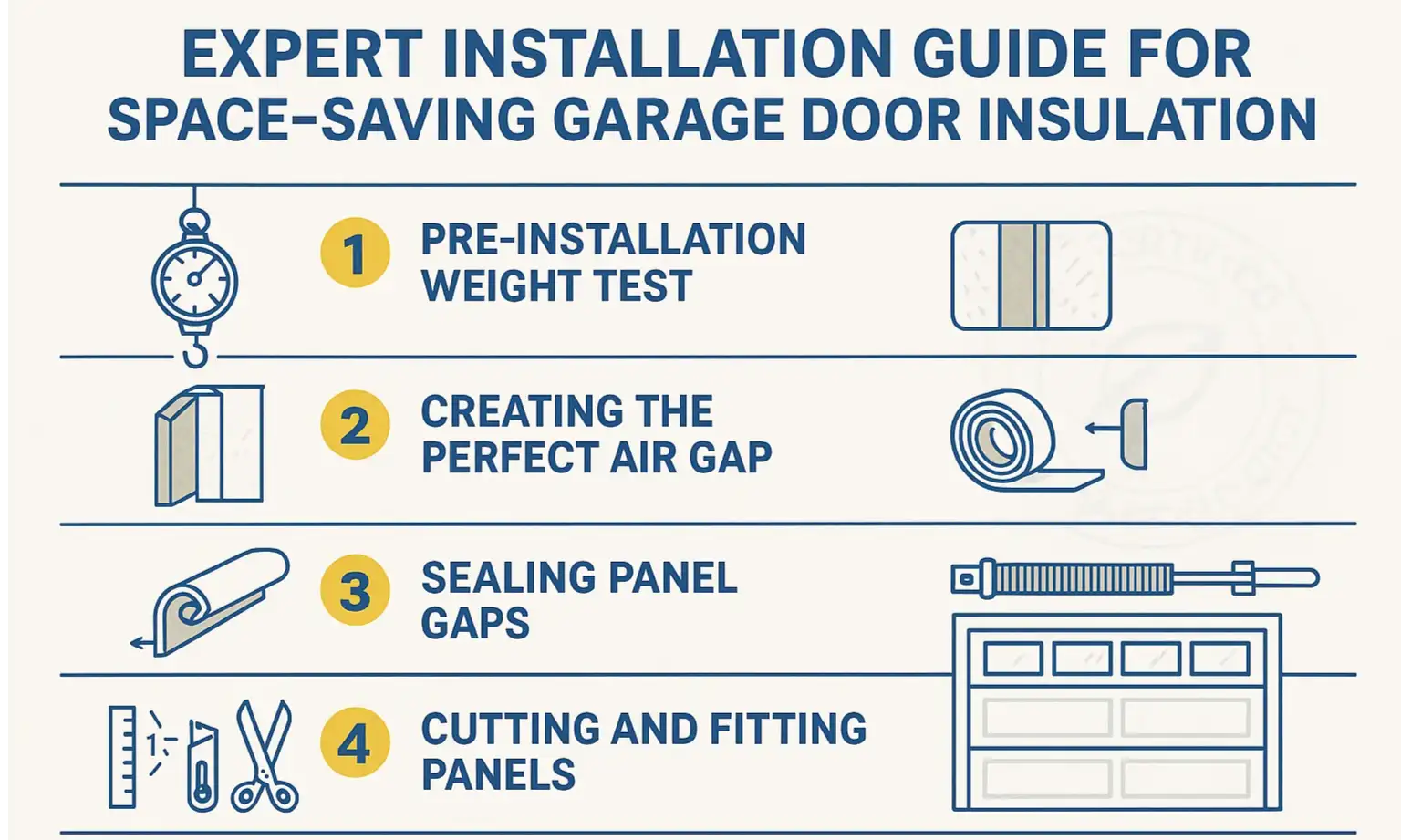 EXPERT INSTALLATION GUIDE FOR SPACE-SAVING GARAGE DOOR INSULATION

1 PRE-INSTALLATION WEIGHT TEST

2 CREATING THE PERFECT AIR GAP

3 SEALING PANEL GAPS

4 CUTTING AND FITTING PANELS