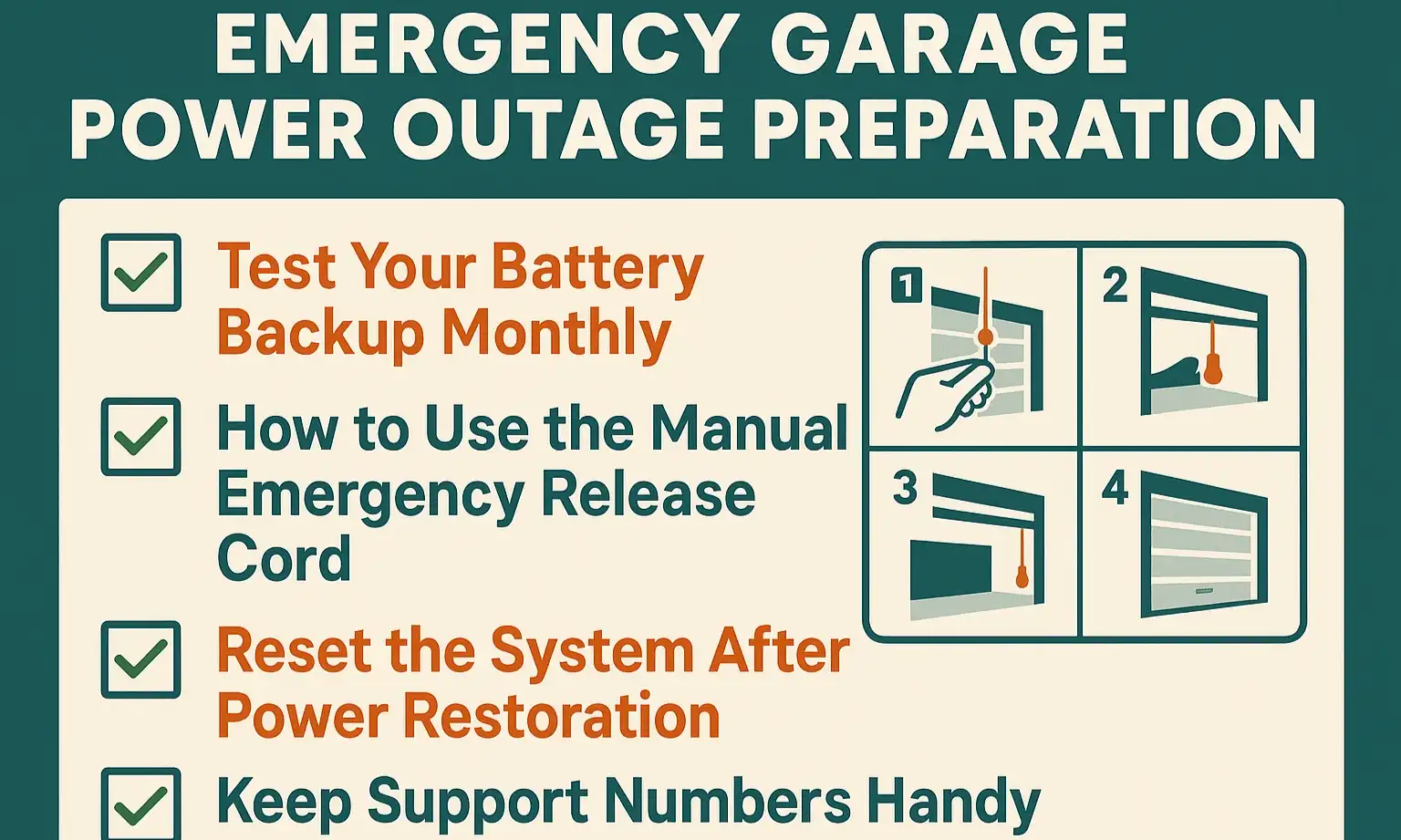 EMERGENCY GARAGE POWER OUTAGE PREPARATION

Test Your Battery Backup Monthly

How to Use the Manual Emergency Release Cord

Reset the System After Power Restoration

Keep Support Numbers Handy

1

2

3

4