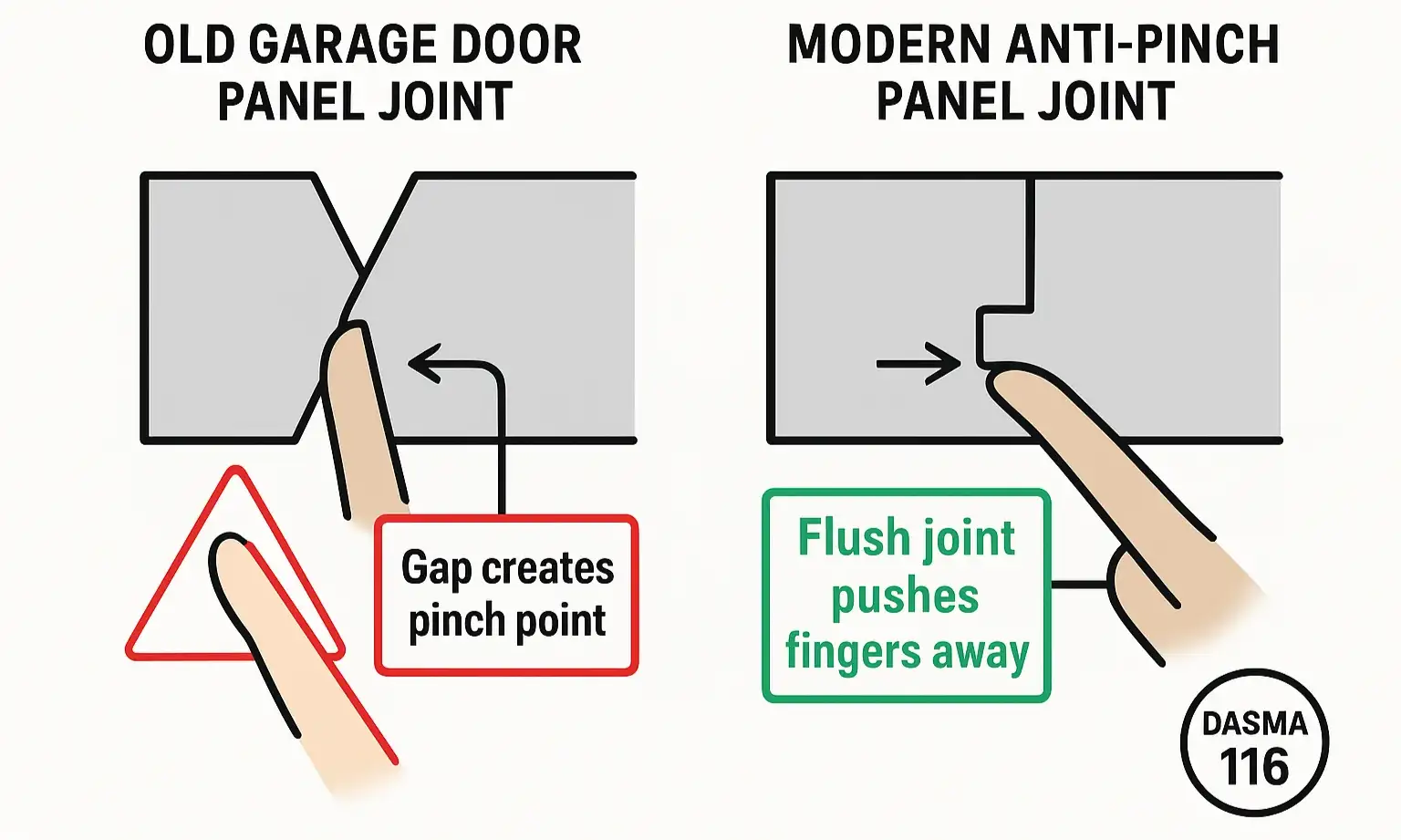 OLD GARAGE DOOR PANEL JOINT

Gap creates pinch point

MODERN ANTI-PINCH PANEL JOINT

Flush joint pushes fingers away

DASMA 116