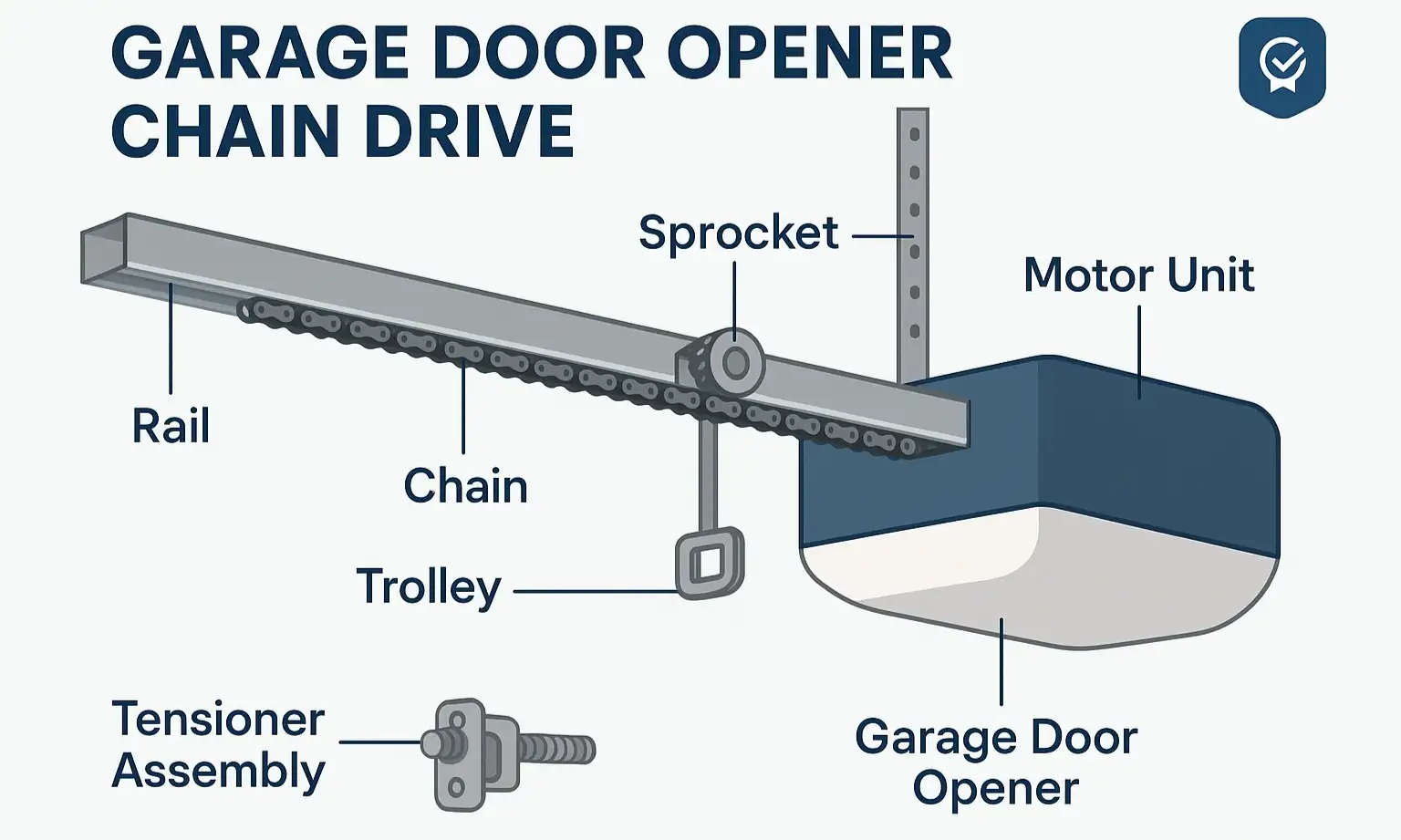 GARAGE DOOR OPENER CHAIN DRIVE

Sprocket

Motor Unit

Rail

Chain

Trolley

Tensioner Assembly

Garage Door Opener