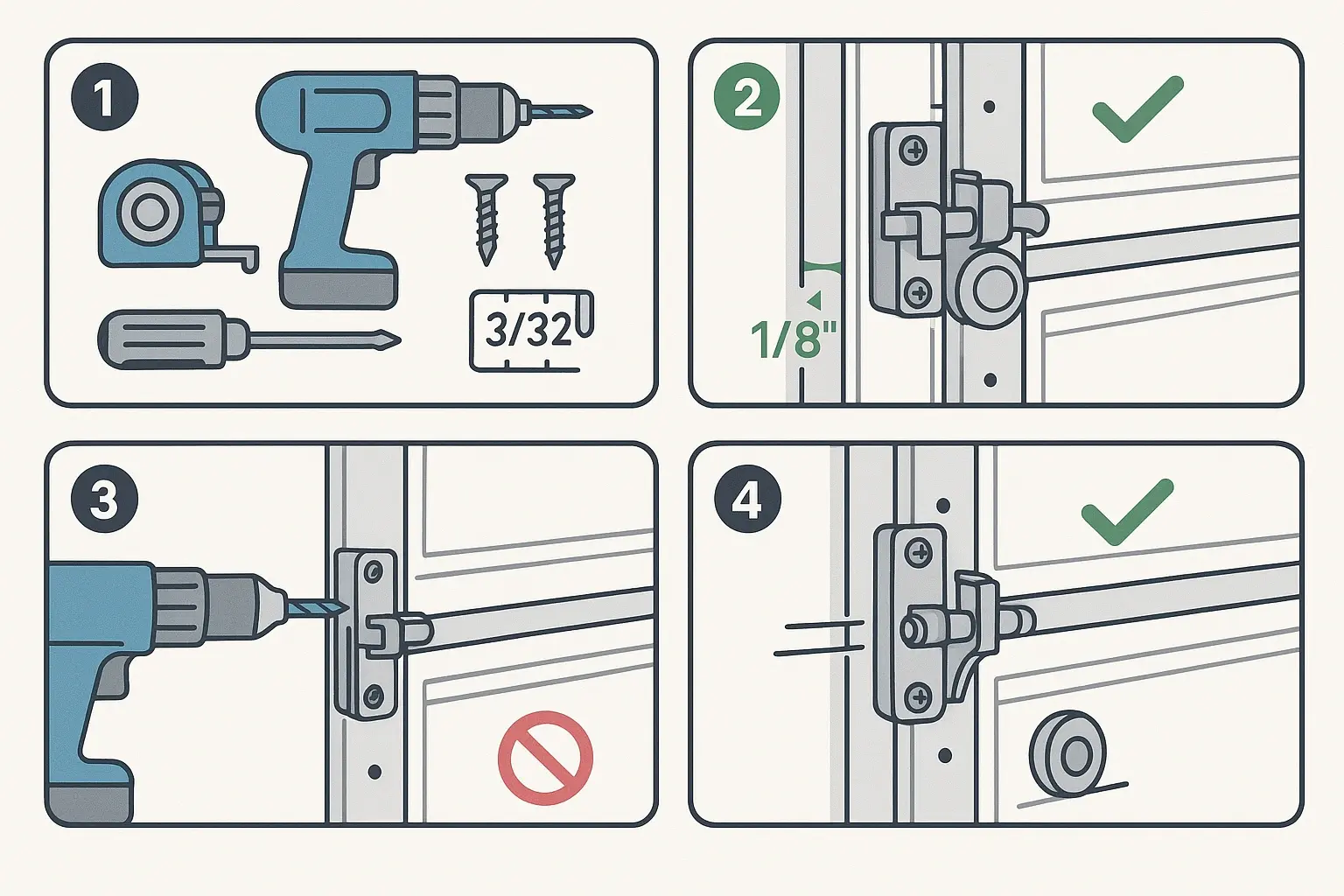 1

3/32

2

1/8"

3

4