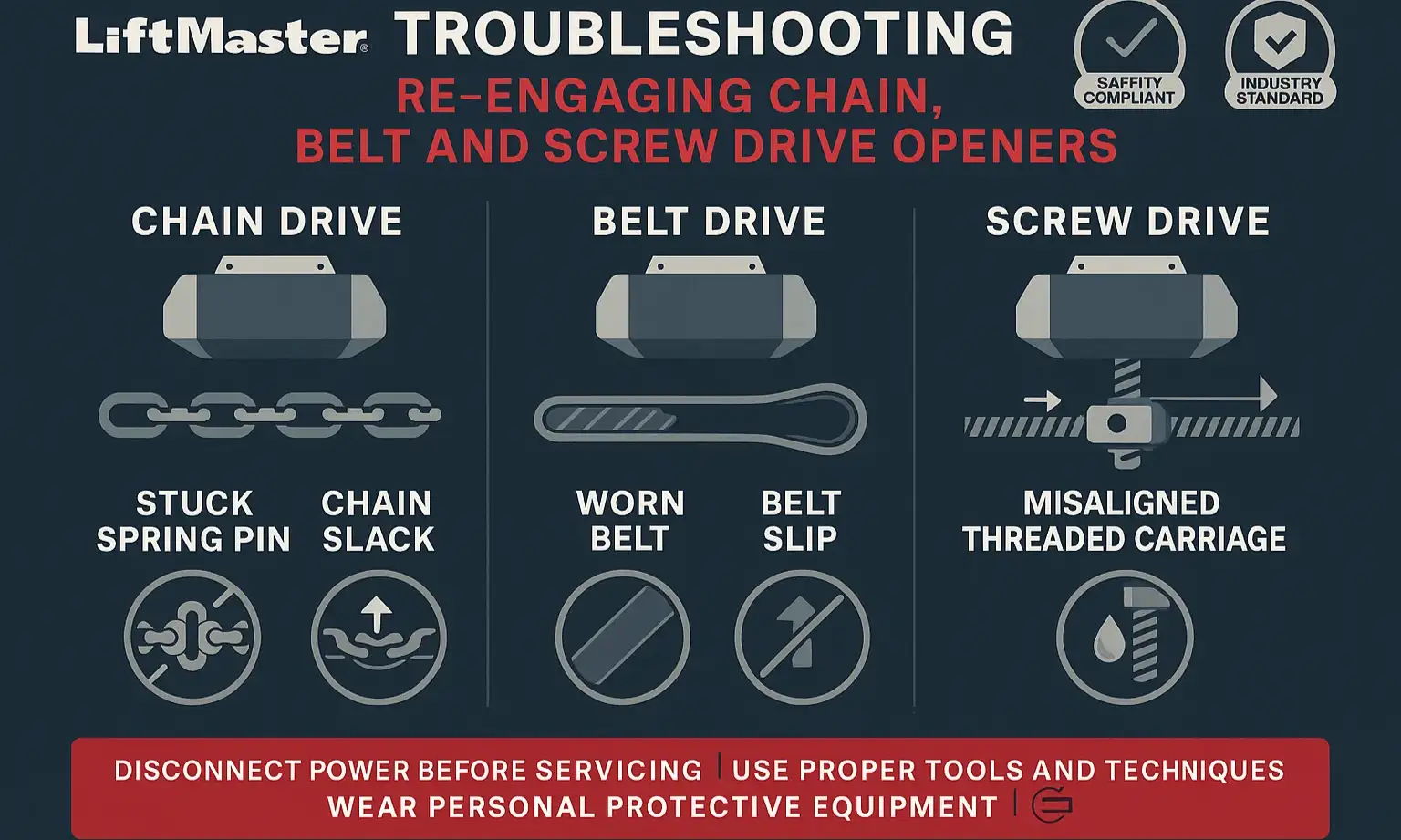 LiftMaster TROUBLESHOOTING

SAFFITY COMPLIANT

INDUSTRY STANDARD

RE-ENGAGING CHAIN, BELT AND SCREW DRIVE OPENERS

CHAIN DRIVE

STUCK SPRING PIN

CHAIN SLACK

BELT DRIVE

WORN BELT

BELT SLIP

SCREW DRIVE

MISALIGNED THREADED CARRIAGE

DISCONNECT POWER BEFORE SERVICING | USE PROPER TOOLS AND TECHNIQUES
WEAR PERSONAL PROTECTIVE EQUIPMENT |