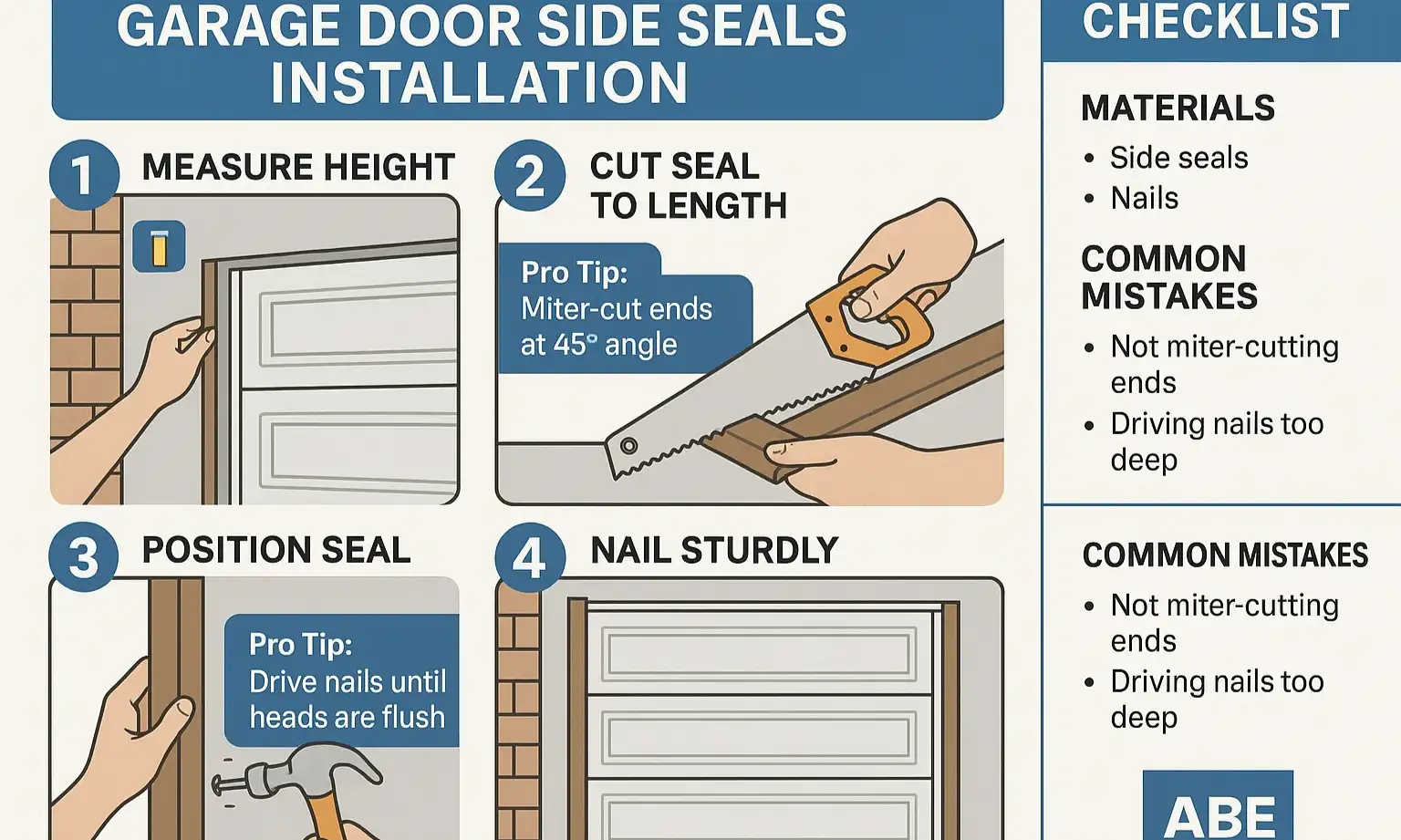 GARAGE DOOR SIDE SEALS INSTALLATION

1 MEASURE HEIGHT

2 CUT SEAL TO LENGTH

Pro Tip: Miter-cut ends at 45° angle

3 POSITION SEAL

Pro Tip: Drive nails until heads are flush

4 NAIL STURDLY

CHECKLIST

MATERIALS
• Side seals
• Nails

COMMON MISTAKES
• Not miter-cutting ends
• Driving nails too deep

COMMON MISTAKES
• Not miter-cutting ends
• Driving nails too deep

ABE