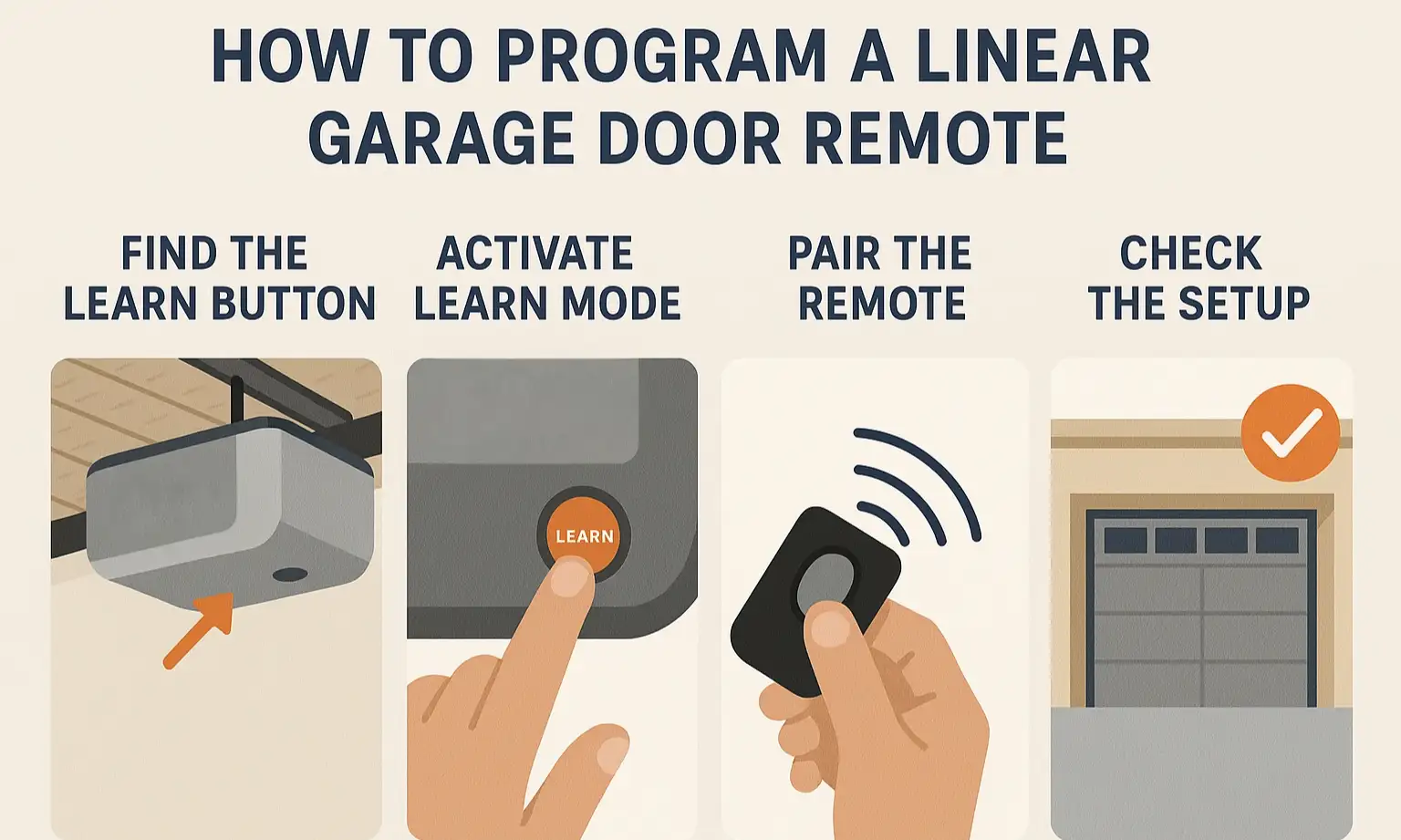 HOW TO PROGRAM A LINEAR GARAGE DOOR REMOTE

FIND THE LEARN BUTTON

ACTIVATE LEARN MODE

PAIR THE REMOTE

CHECK THE SETUP

LEARN