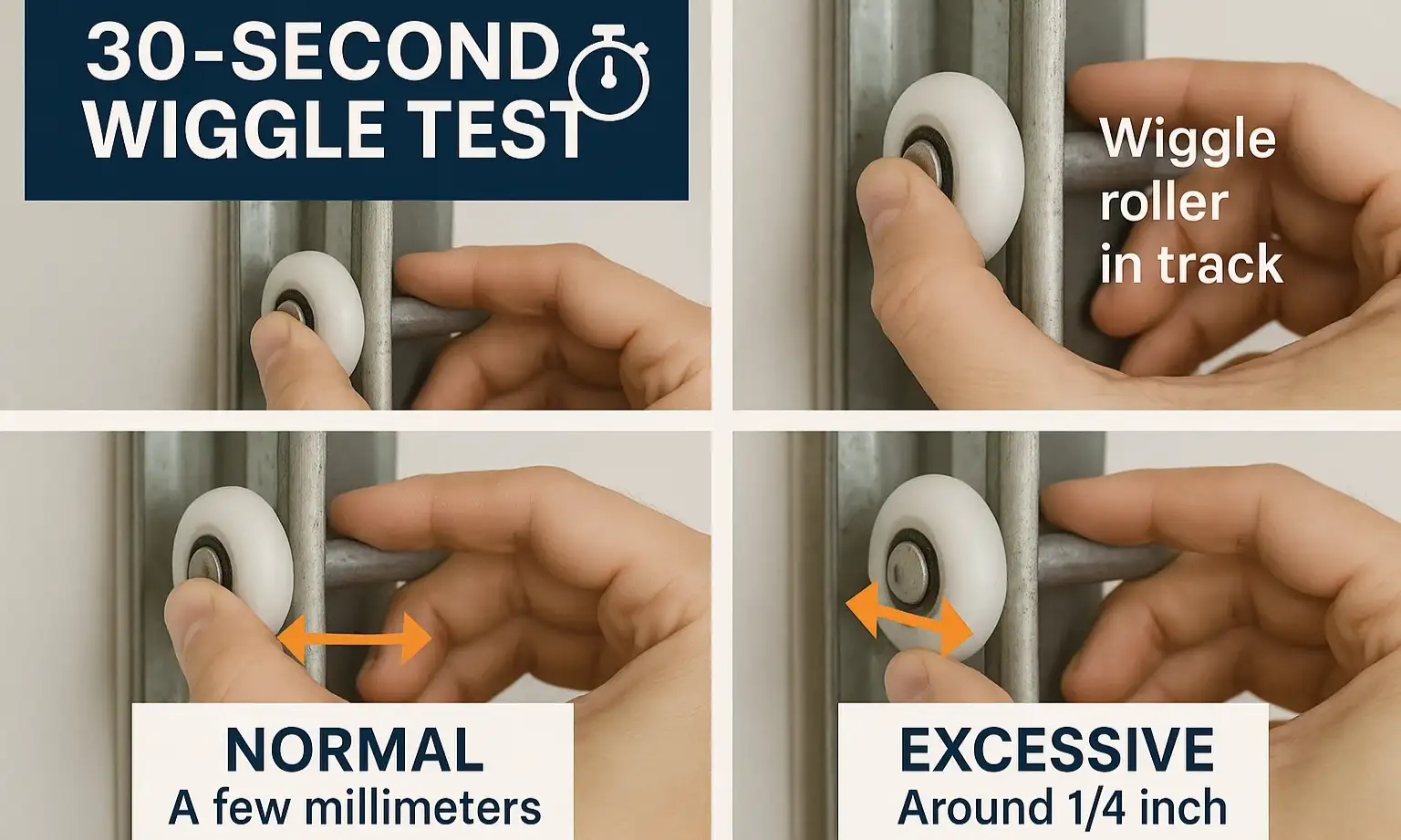 30-SECOND WIGGLE TEST

Wiggle roller in track

NORMAL
A few millimeters

EXCESSIVE
Around 1/4 inch