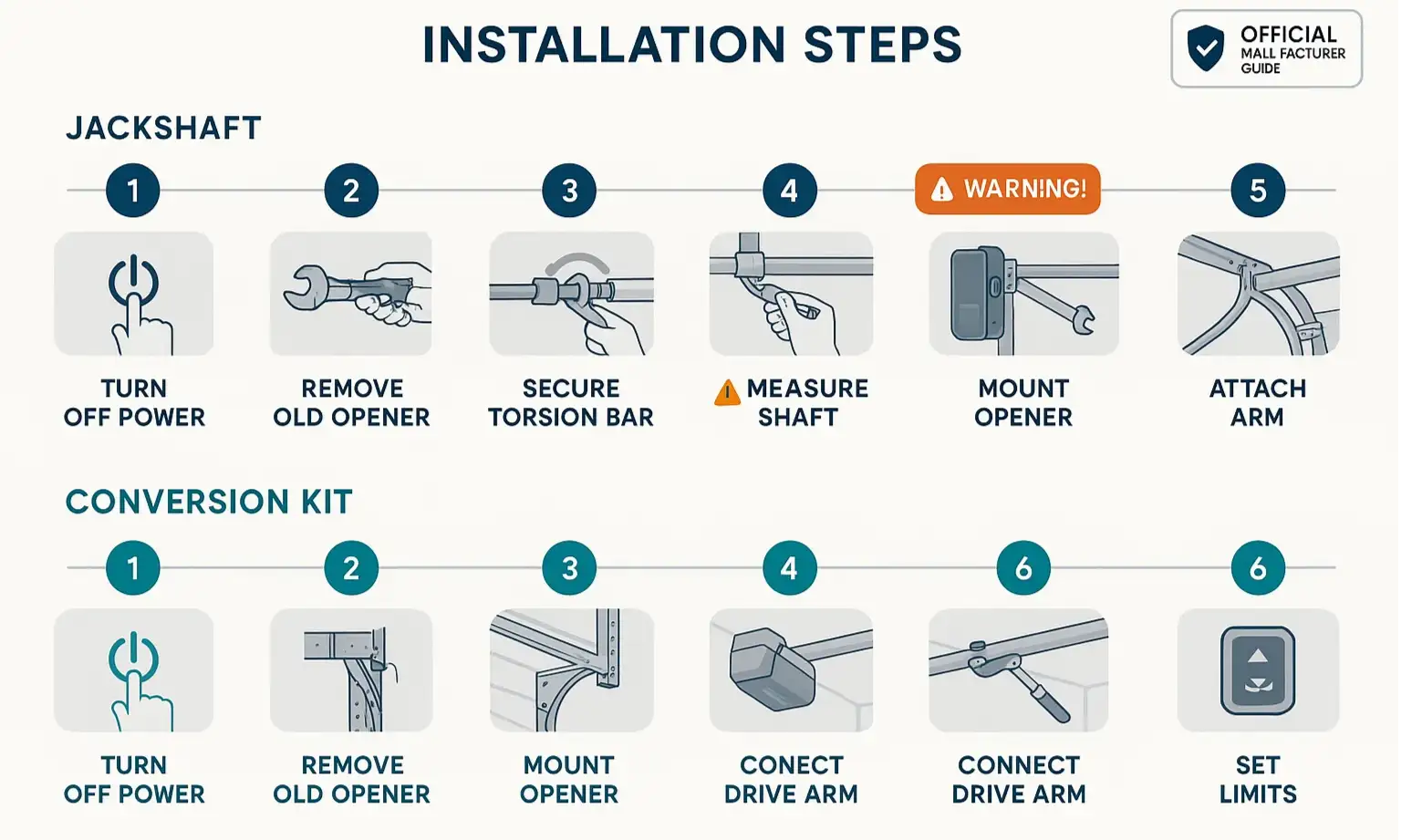 INSTALLATION STEPS

OFFICIAL
MALL FACTURER
GUIDE

JACKSHAFT

1
TURN OFF POWER

2
REMOVE OLD OPENER

3
SECURE TORSION BAR

4
MEASURE SHAFT

WARNING!
MOUNT OPENER

5
ATTACH ARM

CONVERSION KIT

1
TURN OFF POWER

2
REMOVE OLD OPENER

3
MOUNT OPENER

4
CONECT DRIVE ARM

6
CONNECT DRIVE ARM

6
SET LIMITS