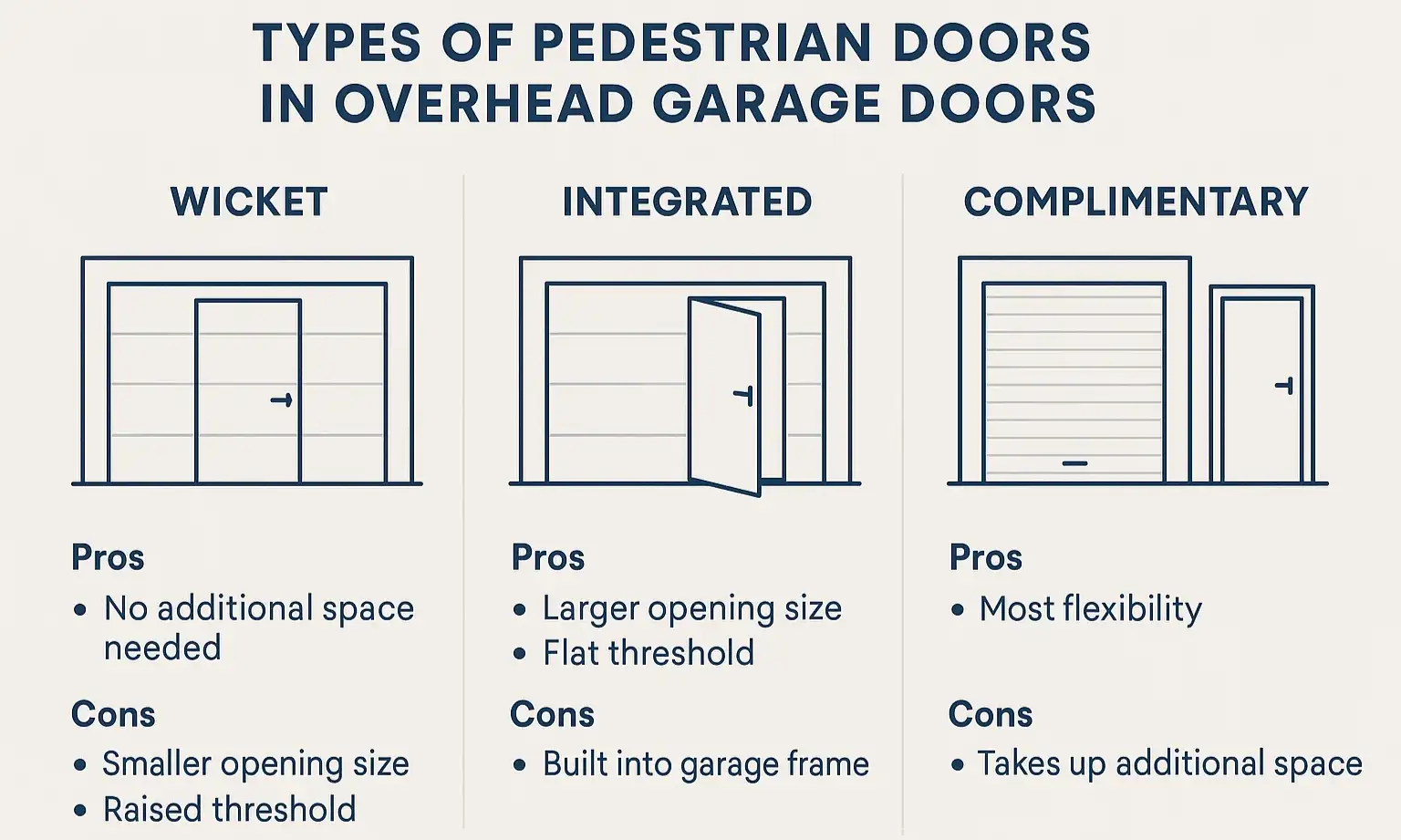 TYPES OF PEDESTRIAN DOORS IN OVERHEAD GARAGE DOORS

WICKET

Pros
• No additional space needed

Cons
• Smaller opening size
• Raised threshold

INTEGRATED

Pros
• Larger opening size
• Flat threshold

Cons
• Built into garage frame

COMPLIMENTARY

Pros
• Most flexibility

Cons
• Takes up additional space