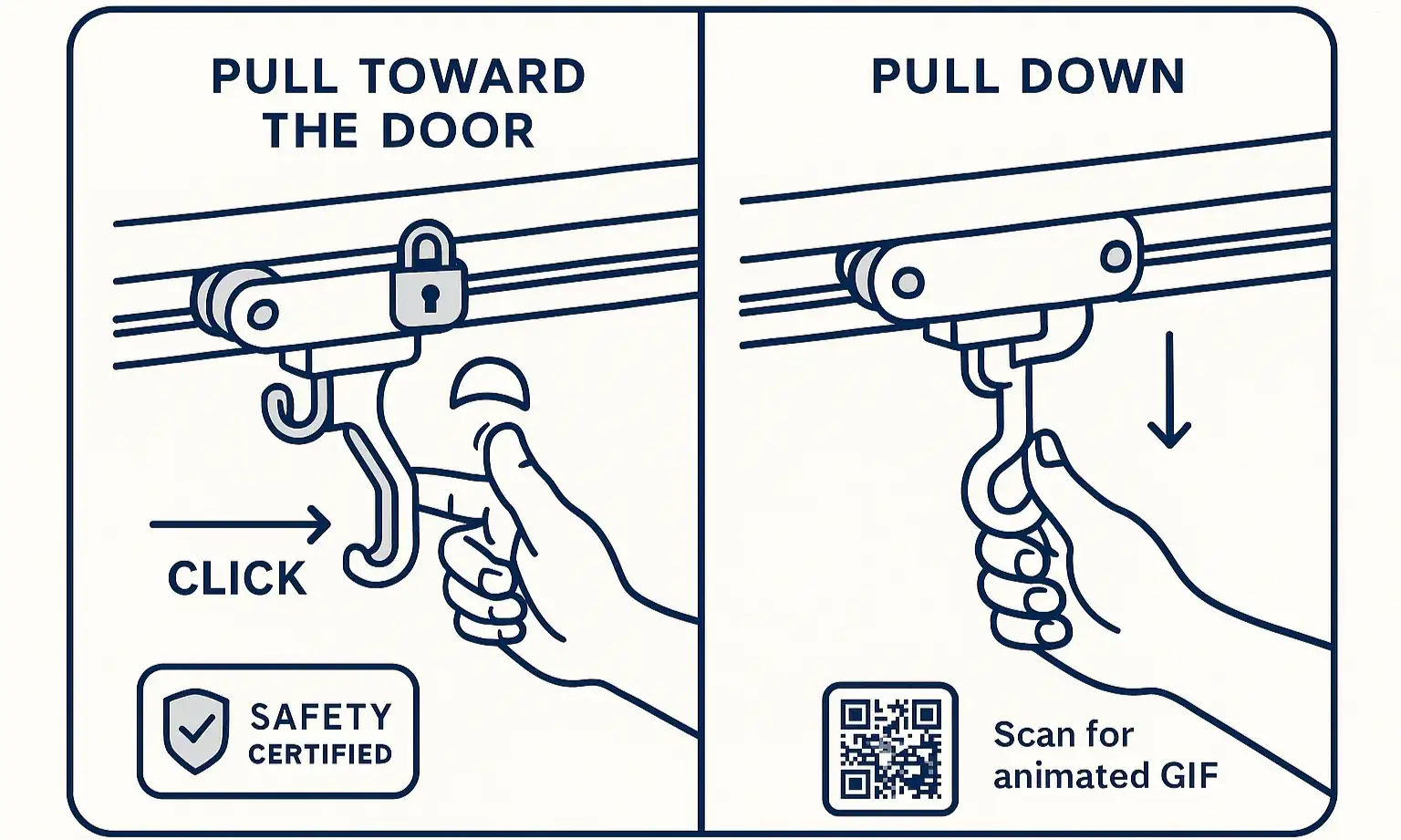 PULL TOWARD THE DOOR

CLICK

SAFETY CERTIFIED

PULL DOWN

Scan for animated GIF