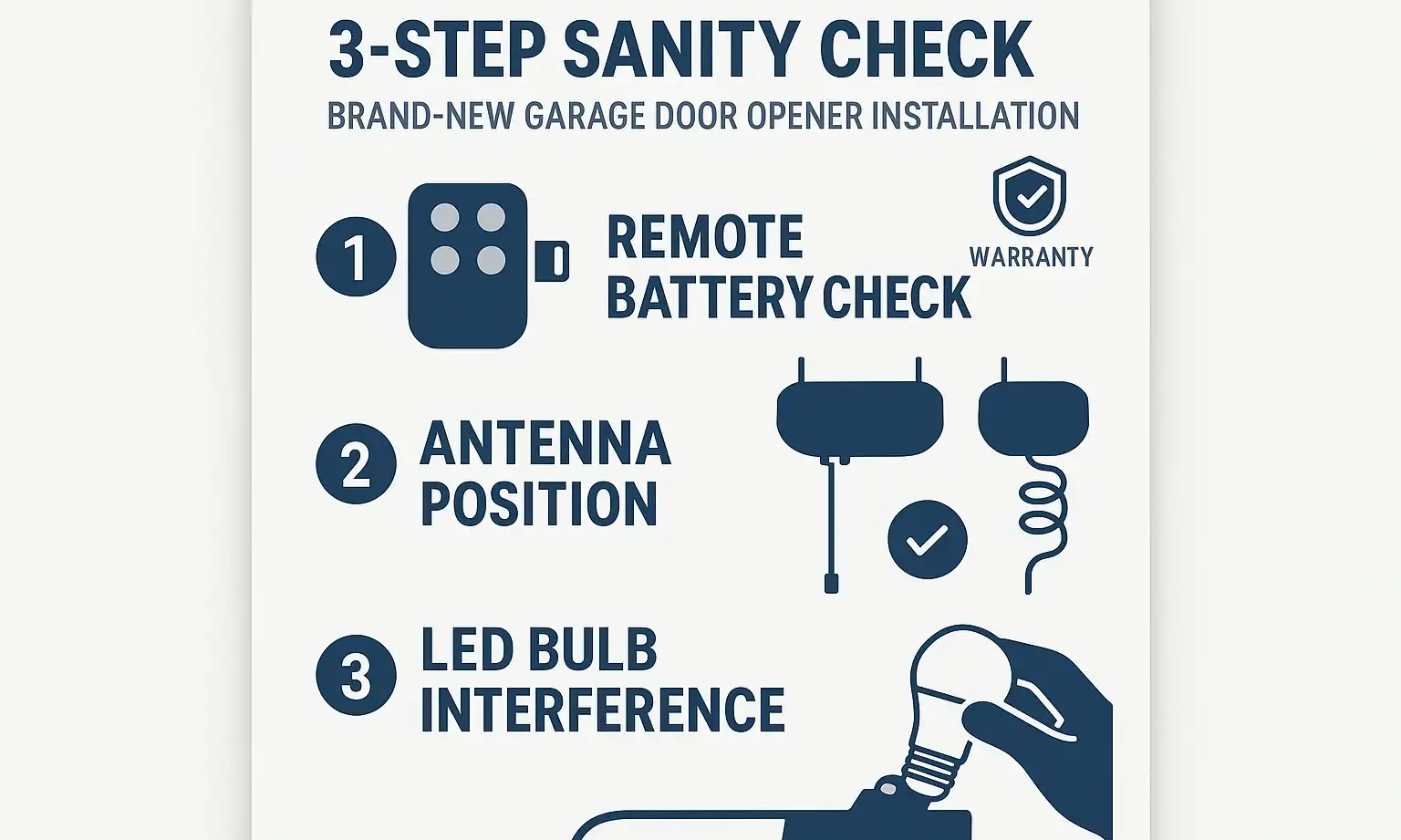 3-STEP SANITY CHECK
BRAND-NEW GARAGE DOOR OPENER INSTALLATION

1 REMOTE BATTERY CHECK

WARRANTY

2 ANTENNA POSITION

3 LED BULB INTERFERENCE