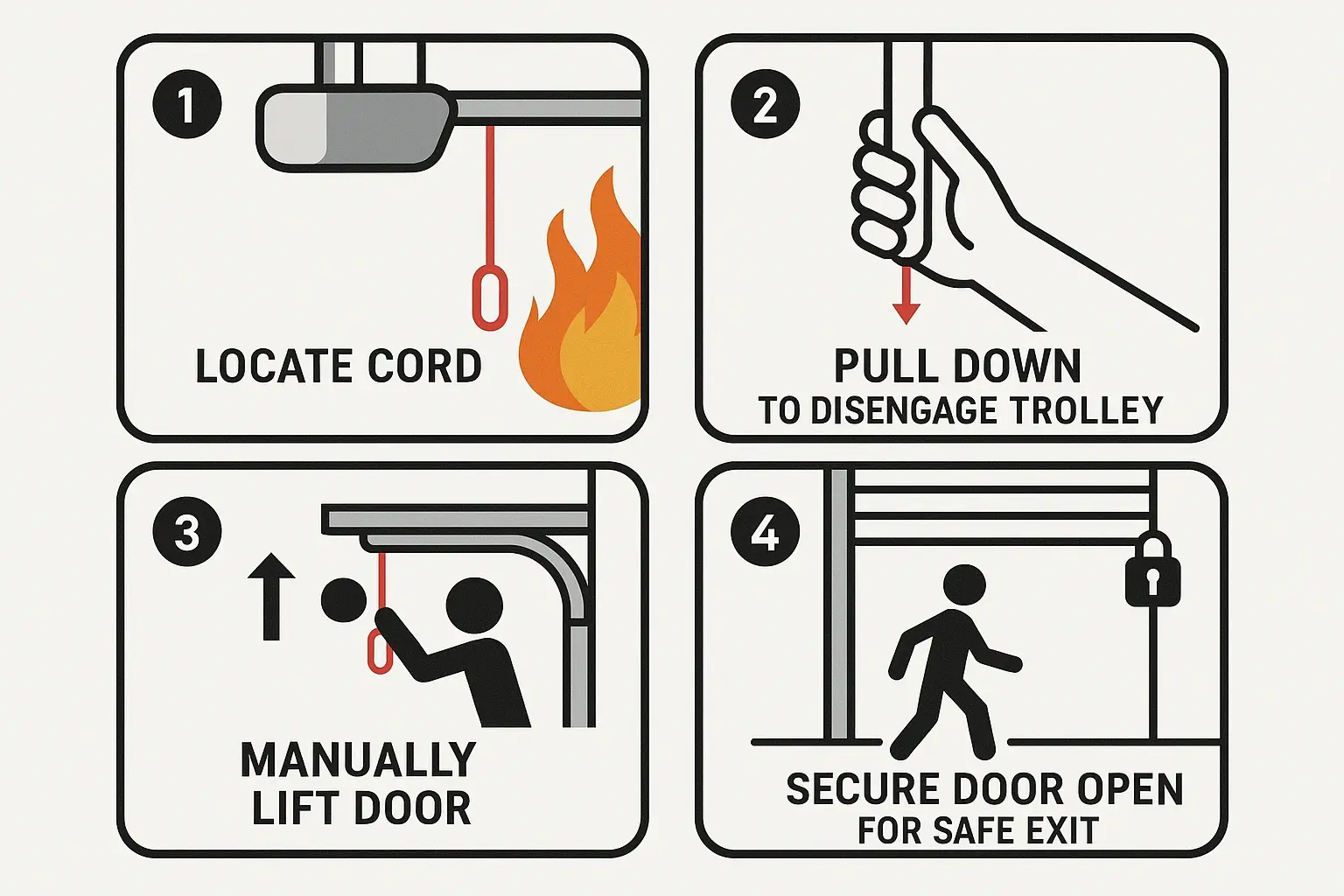 1
LOCATE CORD

2
PULL DOWN
TO DISENGAGE TROLLEY

3
MANUALLY
LIFT DOOR

4
SECURE DOOR OPEN
FOR SAFE EXIT