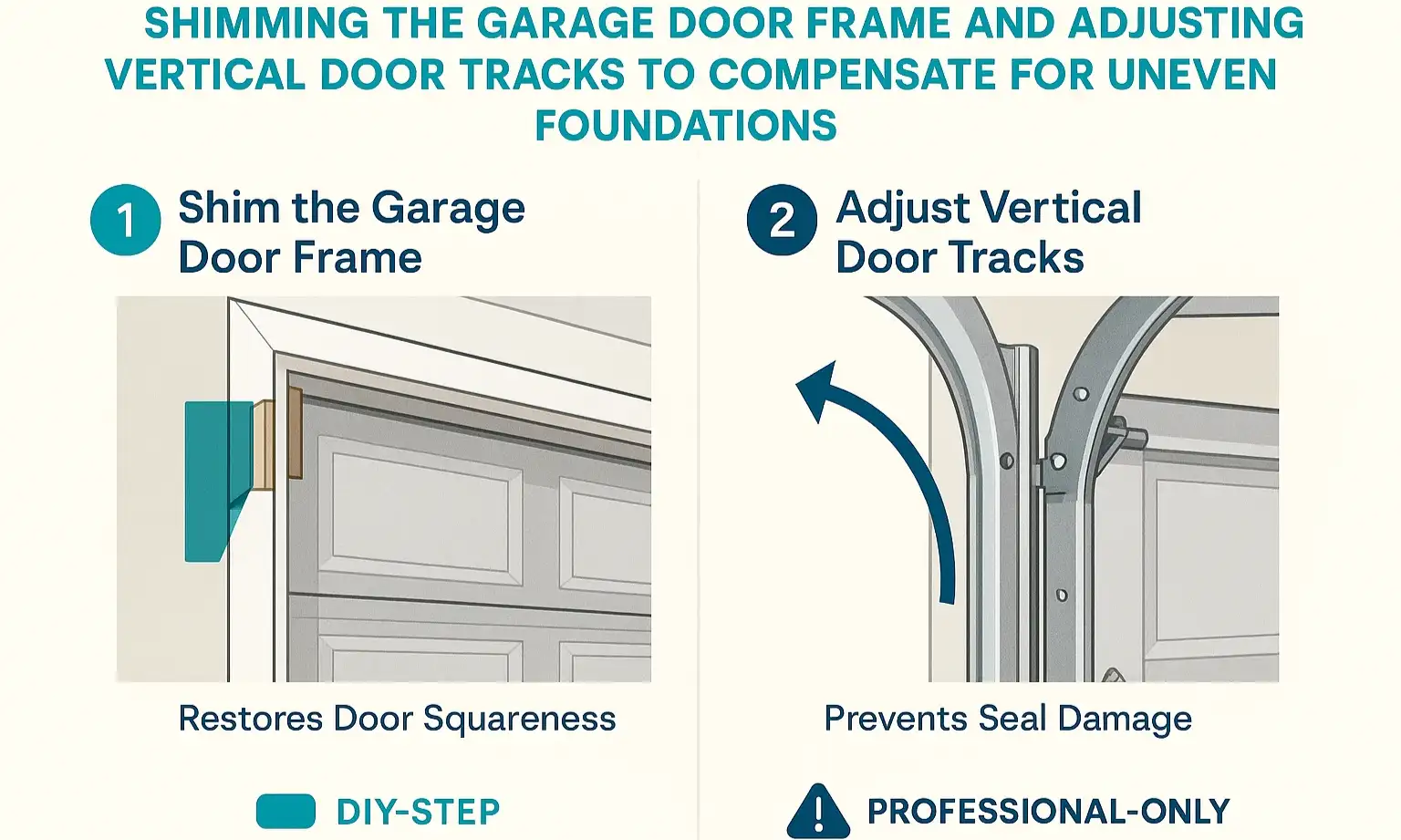 SHIMMING THE GARAGE DOOR FRAME AND ADJUSTING VERTICAL DOOR TRACKS TO COMPENSATE FOR UNEVEN FOUNDATIONS

1 Shim the Garage Door Frame

Restores Door Squareness

DIY-STEP

2 Adjust Vertical Door Tracks

Prevents Seal Damage

PROFESSIONAL-ONLY